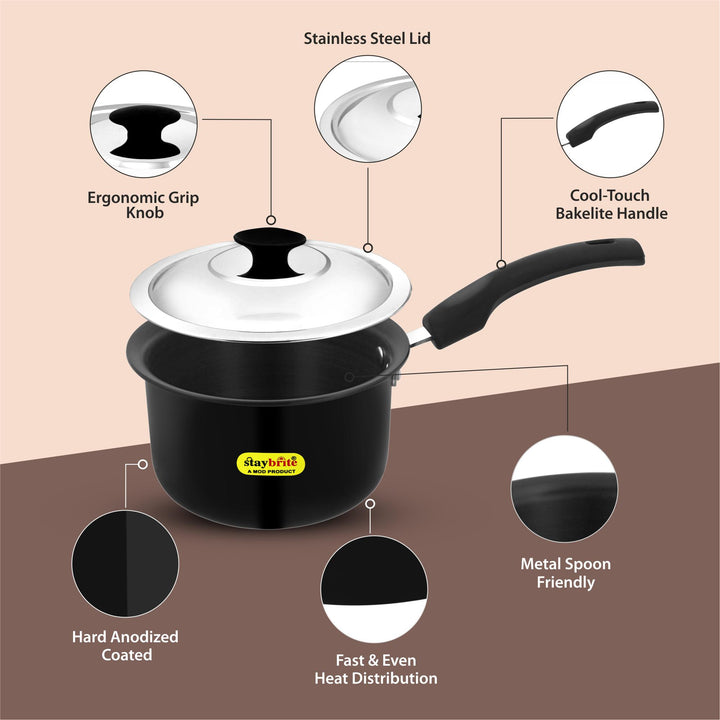 Stainless Steel Lid

Ergonomic Grip Knob

Cool-Touch Bakelite Handle

staybrite
A MOD PRODUCT

Metal Spoon Friendly

Hard Anodized Coated

Fast & Even Heat Distribution